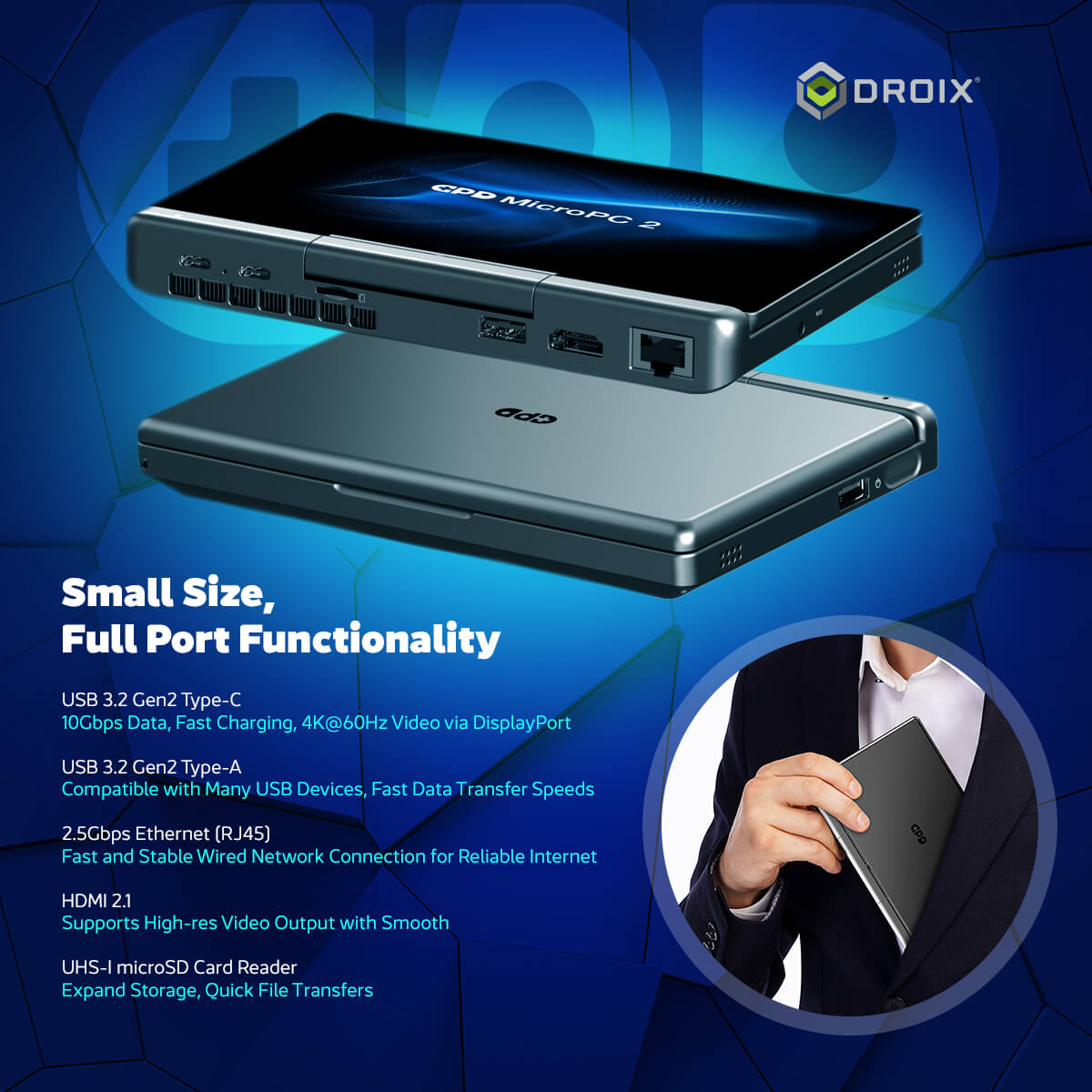 DROIX®

GPD MicroPC 2

GPD

Small Size, Full Port Functionality

USB 3.2 Gen2 Type-C
10Gbps Data, Fast Charging, 4K@60Hz Video via DisplayPort

USB 3.2 Gen2 Type-A
Compatible with Many USB Devices, Fast Data Transfer Speeds

2.5Gbps Ethernet (RJ45)
Fast and Stable Wired Network Connection for Reliable Internet

HDMI 2.1
Supports High-res Video Output with Smooth

UHS-I microSD Card Reader
Expand Storage, Quick File Transfers

GPD